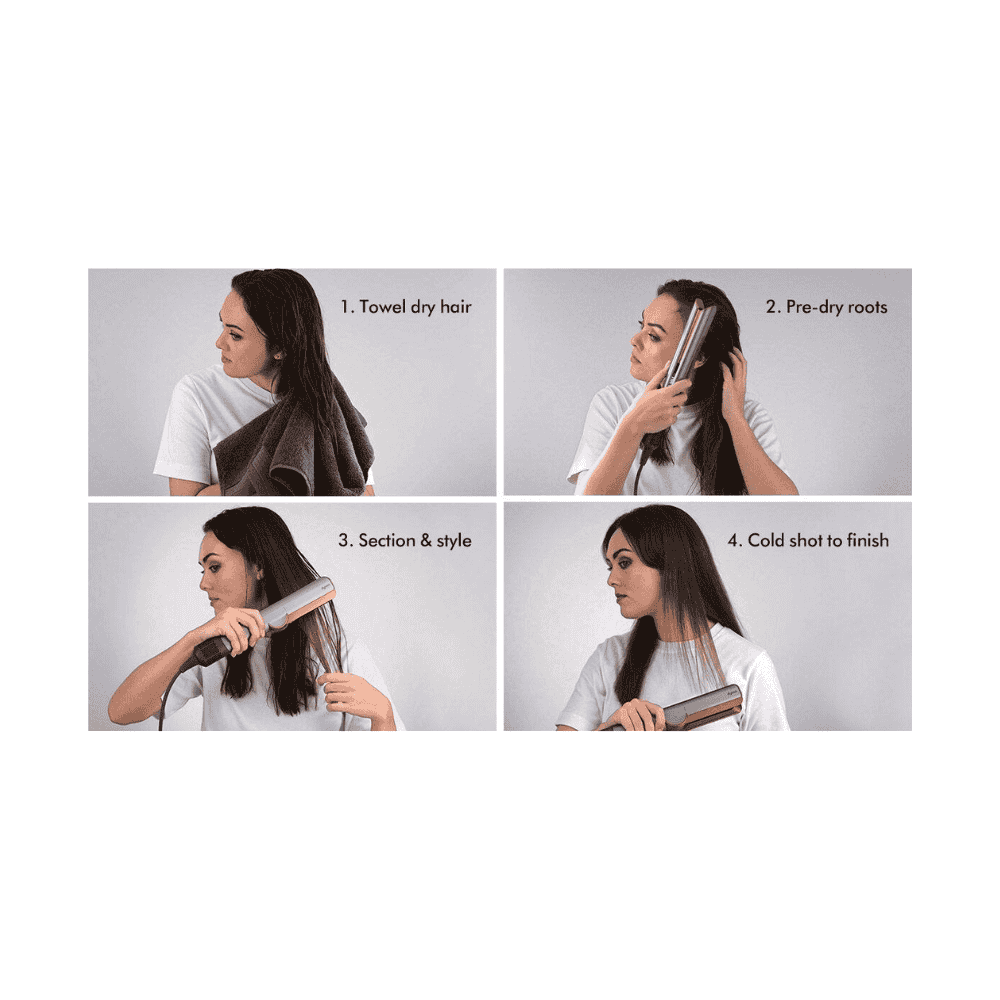 1. Towel dry hair

2. Pre-dry roots

3. Section & style

4. Cold shot to finish